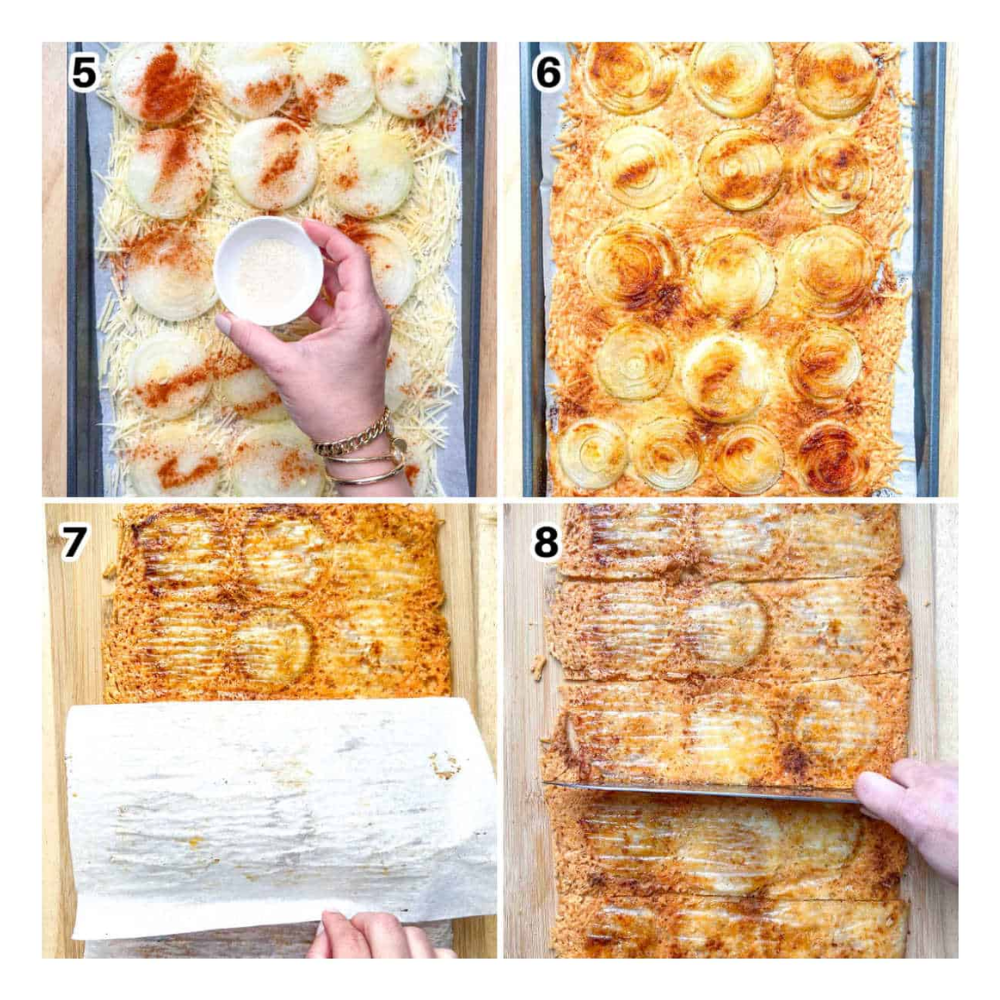 5

6

7

8