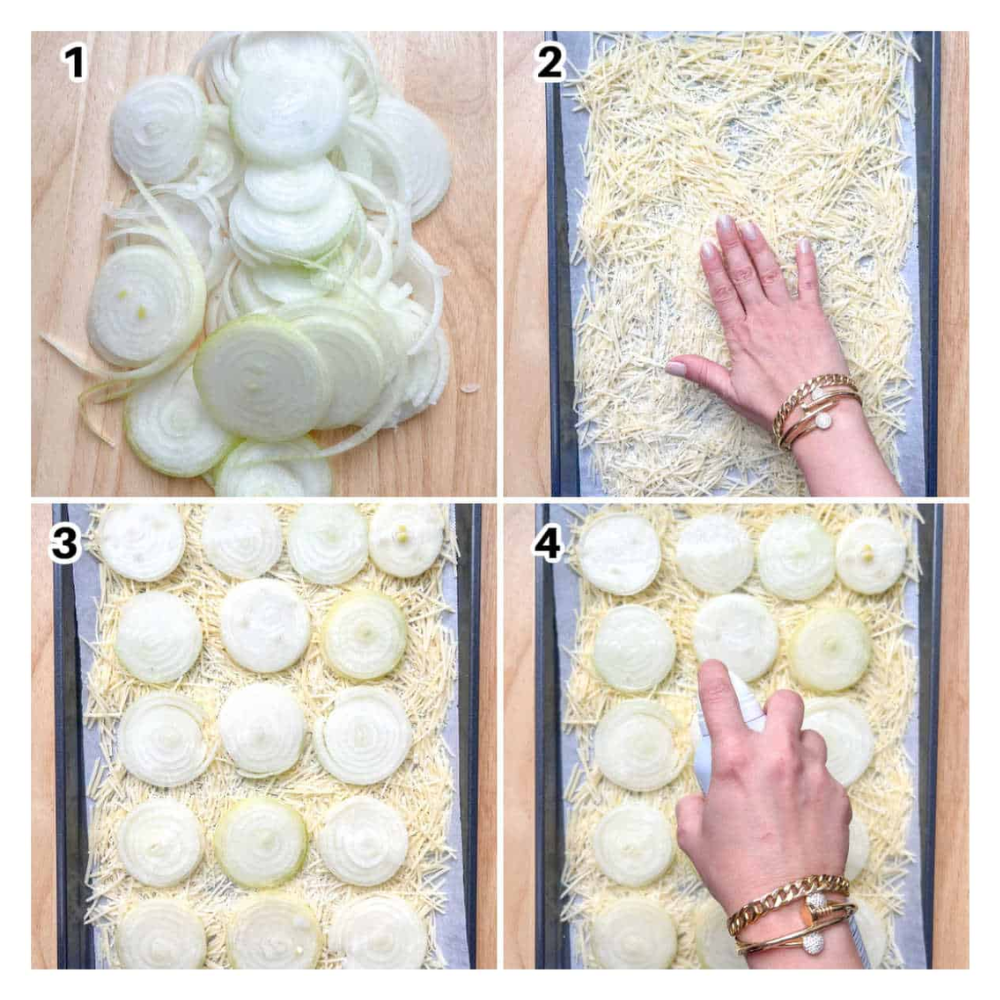 1
2
3
4